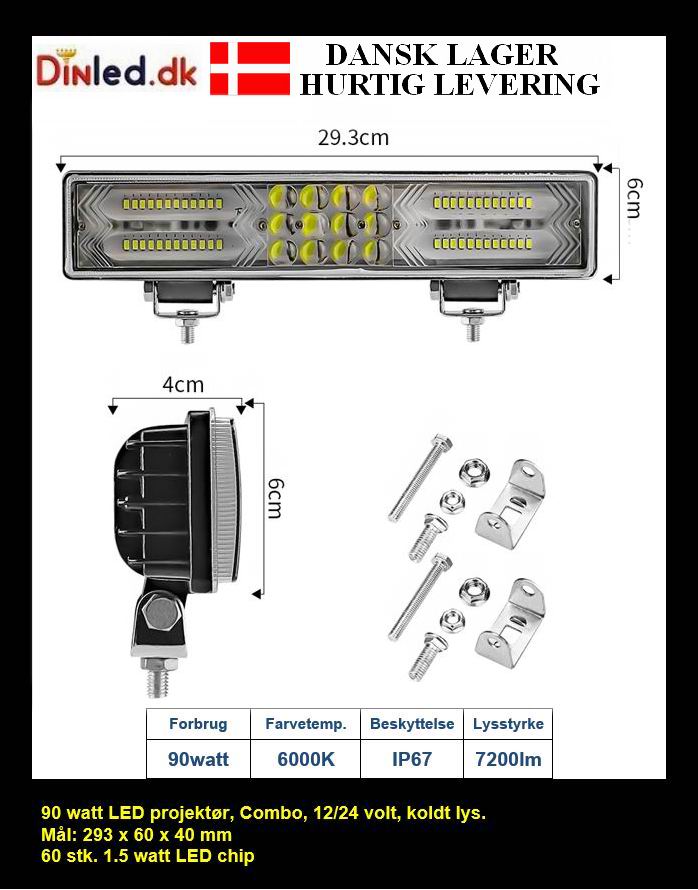 Dinled.dk

DANSK LAGER
HURTIG LEVERING

29.3cm

6cm

4cm

6cm

| Forbrug | Farvetemp. | Beskyttelse | Lysstyrke |
|---|---|---|---|
| 90watt | 6000K | IP67 | 7200lm |

90 watt LED projektør, Combo, 12/24 volt, koldt lys.
Mål: 293 x 60 x 40 mm
60 stk. 1.5 watt LED chip