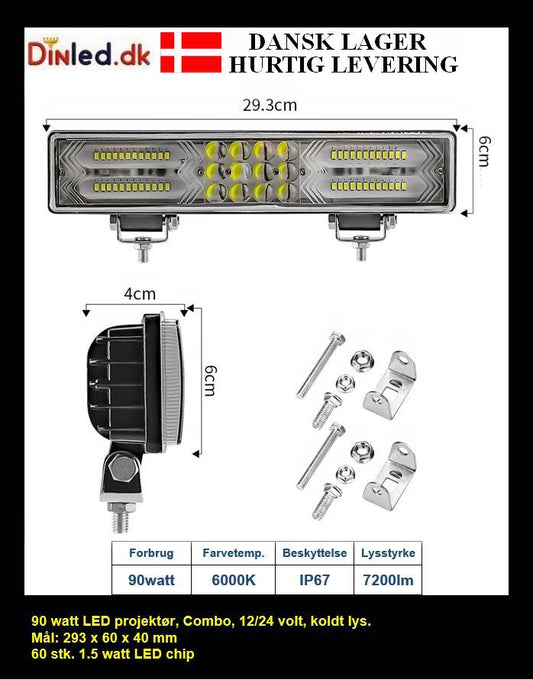 Dinled.dk

DANSK LAGER
HURTIG LEVERING

29.3cm

6cm

4cm

6cm

| Forbrug | Farvetemp. | Beskyttelse | Lysstyrke |
|---|---|---|---|
| 90watt | 6000K | IP67 | 7200lm |

90 watt LED projektør, Combo, 12/24 volt, koldt lys.
Mål: 293 x 60 x 40 mm
60 stk. 1.5 watt LED chip