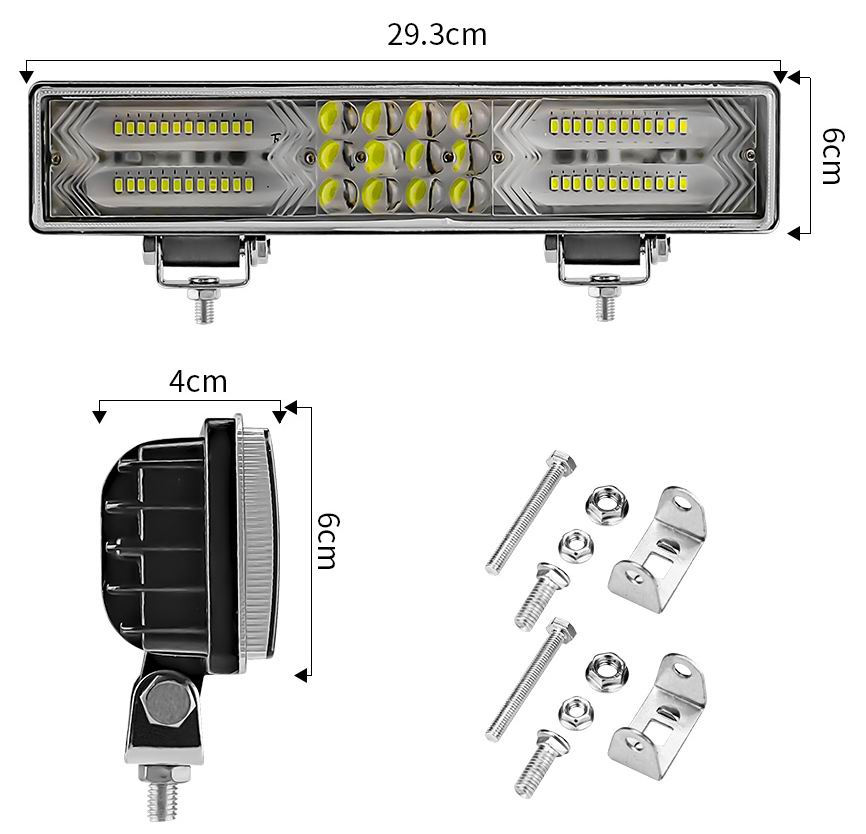 29.3cm

6cm

4cm

6cm